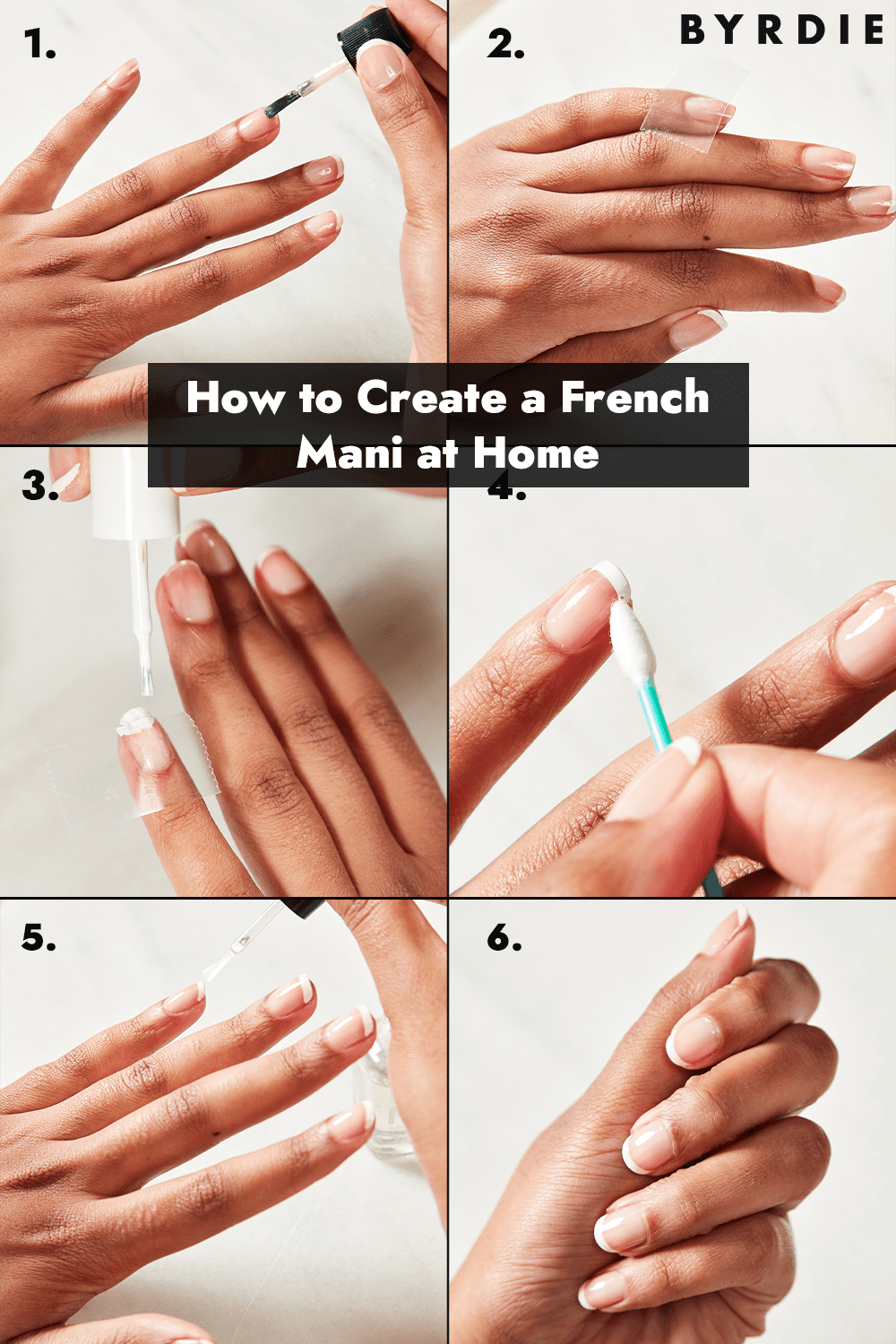 1.

2.

BYRDIE

How to Create a French Mani at Home

3.

4.

5.

6.